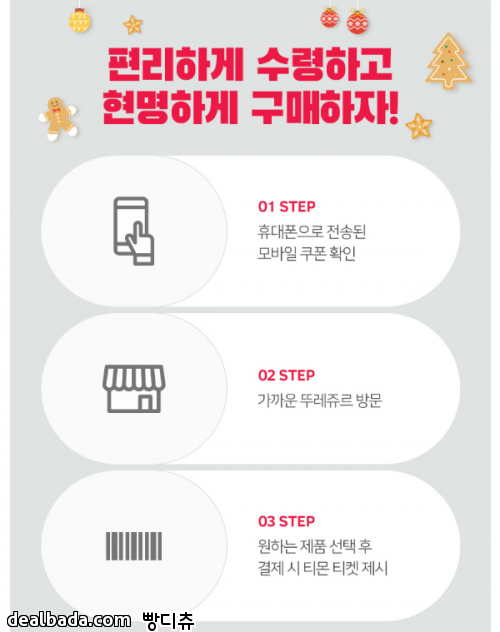 편리하게 수령하고
현명하게 구매하자!

01 STEP
휴대폰으로 전송된
모바일 쿠폰 확인

02 STEP
가까운 뚜레쥬르 방문

03 STEP
원하는 제품 선택 후
결제 시 티몬 티켓 제시

dealbada.com 빵디츄