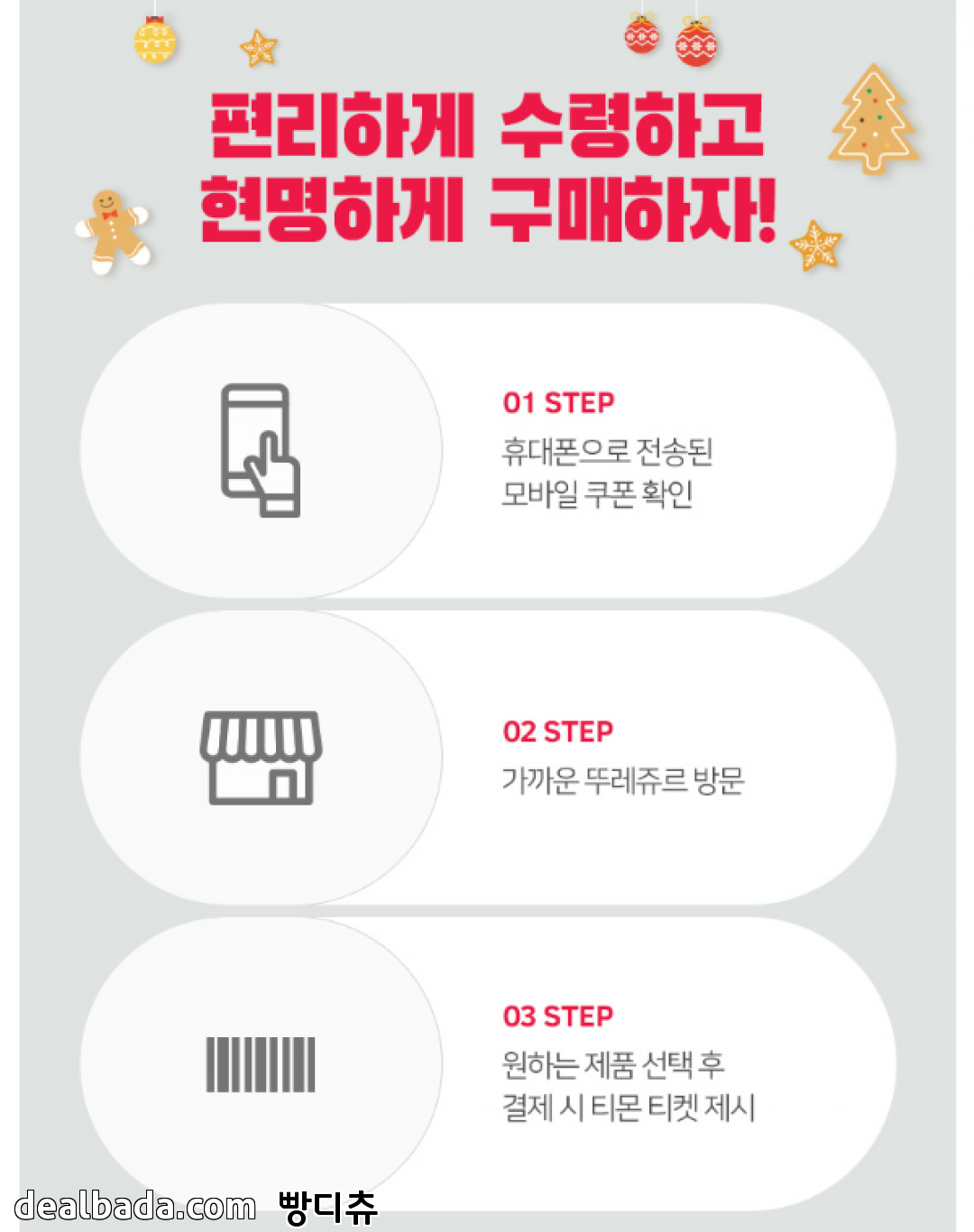 편리하게 수령하고
현명하게 구매하자!

01 STEP
휴대폰으로 전송된
모바일 쿠폰 확인

02 STEP
가까운 뚜레쥬르 방문

03 STEP
원하는 제품 선택 후
결제 시 티몬 티켓 제시

dealbada.com 빵디츄