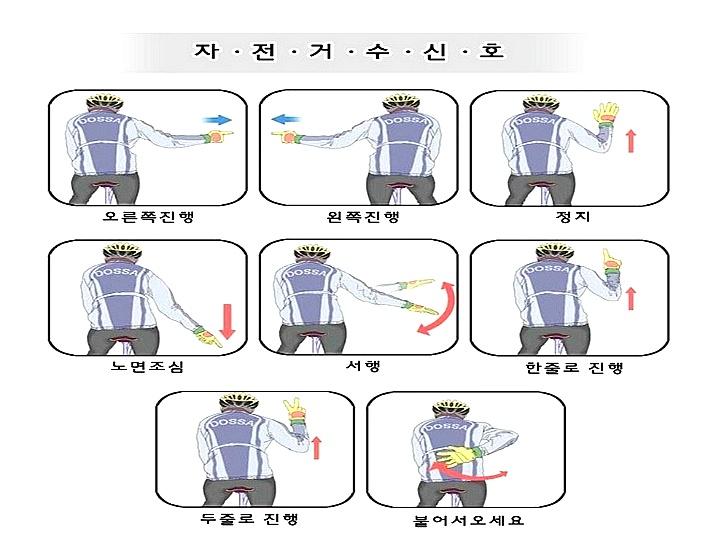 자 · 전 · 거 · 수 · 신 · 호

DOSSA
오른쪽진행

DOSSA
왼쪽진행

DOSSA
정지

DOSSA
노면조심

DOSSA
서행

DOSSA
한줄로 진행

DOSSA
두줄로 진행

DOSSA
붙어서오세요