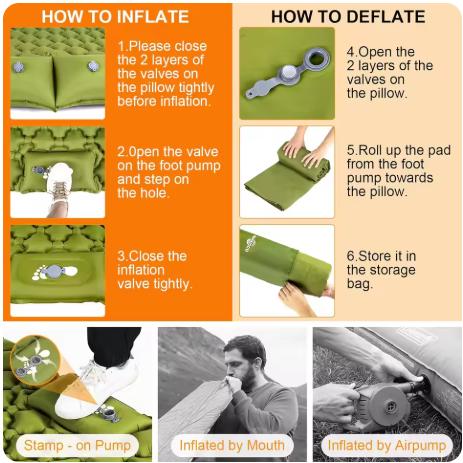 HOW TO INFLATE

1.Please close the 2 layers of the valves on the pillow tightly before inflation.

2.0pen the valve on the foot pump and step on the hole.

3.Close the inflation valve tightly.

HOW TO DEFLATE

4.Open the 2 layers of the valves on the pillow.

5.Roll up the pad from the foot pump towards the pillow.

6.Store it in the storage bag.

Stamp - on Pump

Inflated by Mouth

Inflated by Airpump