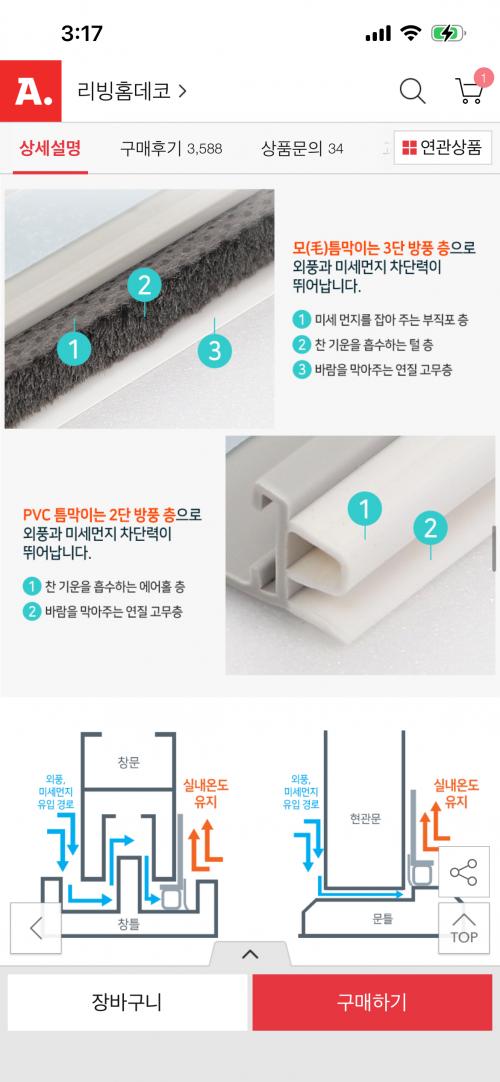 3:17

A. 리빙홈데코 >

1

상세설명 구매후기 3,588 상품문의 34 연관상품

2
1
3

모(毛)틈막이는 3단 방풍 층으로 외풍과 미세먼지 차단력이 뛰어납니다.

1 미세 먼지를 잡아 주는 부직포 층
2 찬 기운을 흡수하는 털 층
3 바람을 막아주는 연질 고무층

PVC 틈막이는 2단 방풍 층으로 외풍과 미세먼지 차단력이 뛰어납니다.

1 찬 기운을 흡수하는 에어홀 층
2 바람을 막아주는 연질 고무층

1
2

창문
외풍, 미세먼지 유입 경로
실내온도 유지
창틀

외풍, 미세먼지 유입 경로
현관문
실내온도 유지
문틀

TOP

장바구니 구매하기