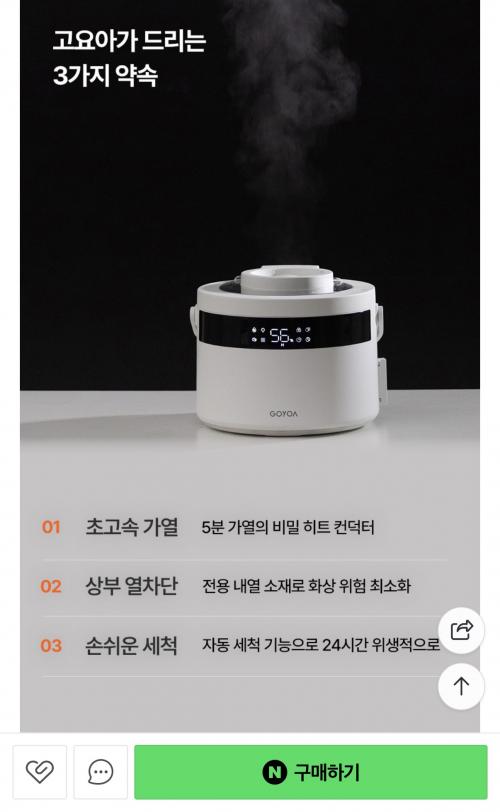 고요아가 드리는
3가지 약속

56

GOYOA

01 초고속 가열 5분 가열의 비밀 히트 컨덕터

02 상부 열차단 전용 내열 소재로 화상 위험 최소화

03 손쉬운 세척 자동 세척 기능으로 24시간 위생적으로

N 구매하기