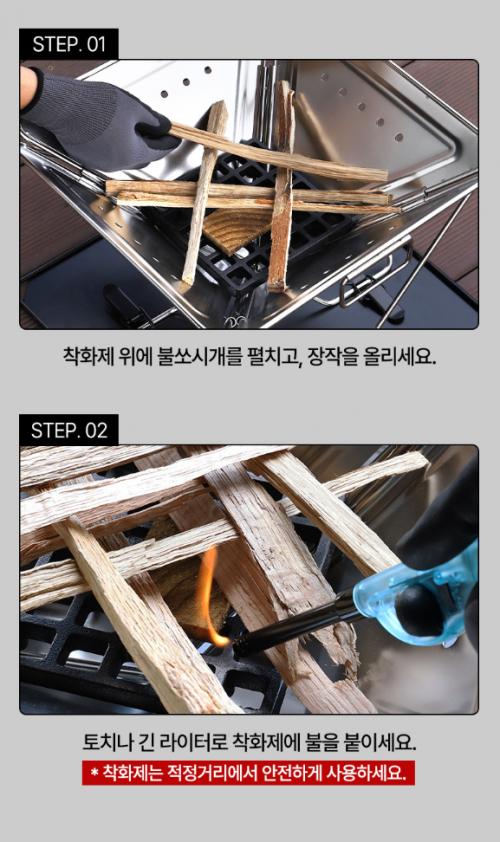 STEP. 01

착화제 위에 불쏘시개를 펼치고, 장작을 올리세요.

STEP. 02

토치나 긴 라이터로 착화제에 불을 붙이세요.

* 착화제는 적정거리에서 안전하게 사용하세요.