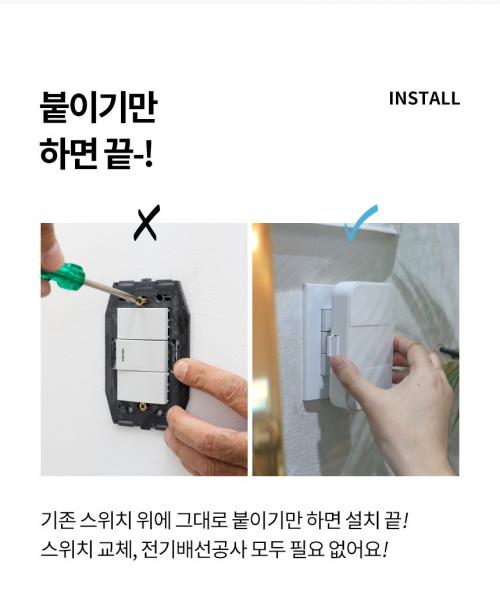 붙이기만
하면 끝-!

INSTALL

기존 스위치 위에 그대로 붙이기만 하면 설치 끝!
스위치 교체, 전기배선공사 모두 필요 없어요!