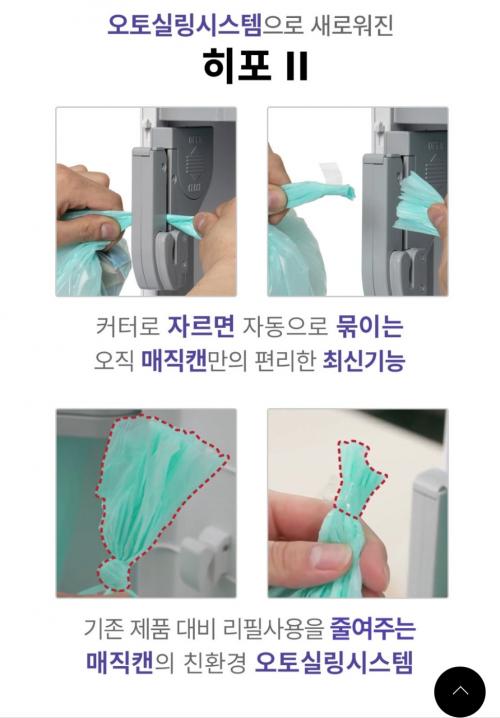 오토실링시스템으로 새로워진

히포 II

커터로 자르면 자동으로 묶이는
오직 매직캔만의 편리한 최신기능

기존 제품 대비 리필사용을 줄여주는
매직캔의 친환경 오토실링시스템