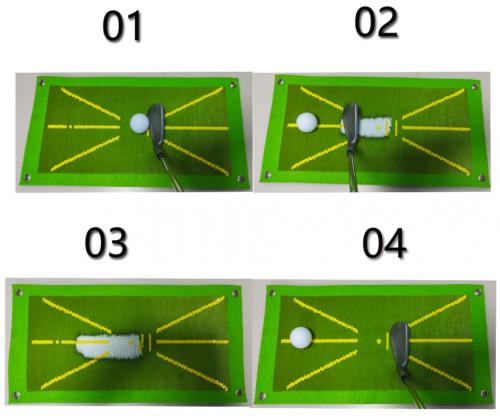 01

02

03

04