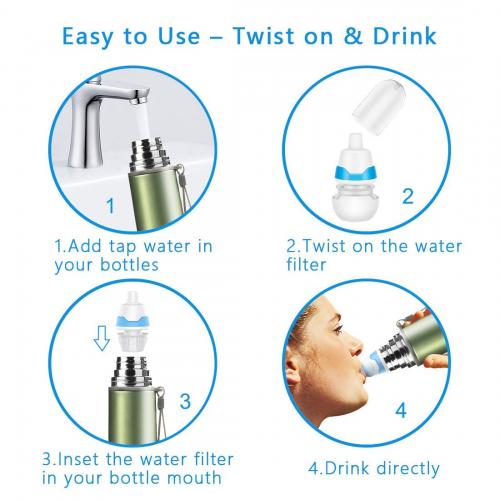 Easy to Use – Twist on & Drink

1

1.Add tap water in your bottles

2

2.Twist on the water filter

3

3.Inset the water filter in your bottle mouth

4

4.Drink directly