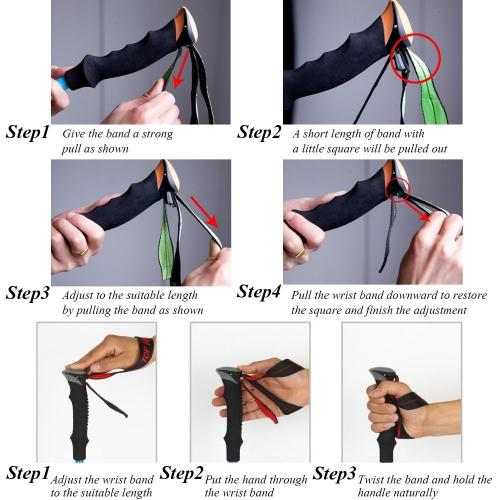 Step1 Give the band a strong pull as shown

Step2 A short length of band with a little square will be pulled out

Step3 Adjust to the suitable length by pulling the band as shown

Step4 Pull the wrist band downward to restore the square and finish the adjustment

Step1 Adjust the wrist band to the suitable length

Step2 Put the hand through the wrist band

Step3 Twist the band and hold the handle naturally