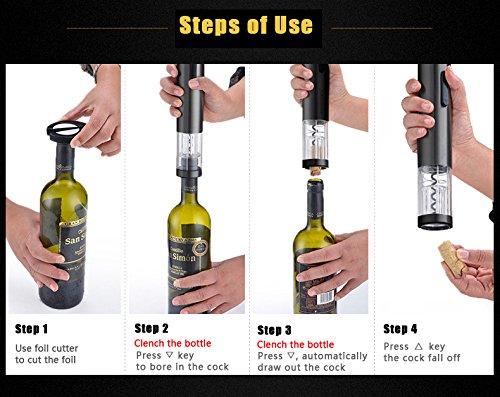 Steps of Use

San Si

Simón

Step 1
Use foil cutter to cut the foil

Step 2
Clench the bottle
Press ▽ key to bore in the cock

Step 3
Clench the bottle
Press ▽, automatically draw out the cock

Step 4
Press △ key the cock fall off