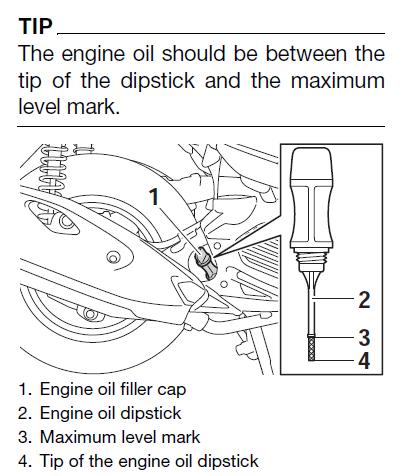 TIP

The engine oil should be between the tip of the dipstick and the maximum level mark.

1

2

3

4

1. Engine oil filler cap
2. Engine oil dipstick
3. Maximum level mark
4. Tip of the engine oil dipstick