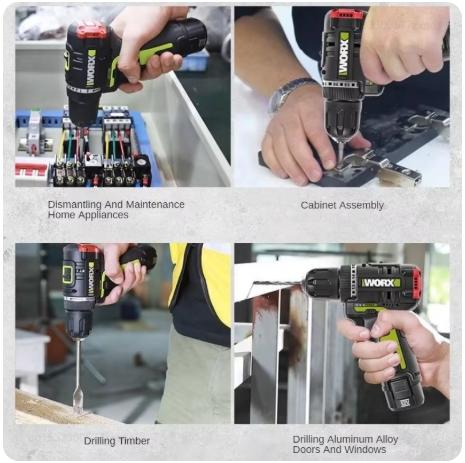 WORX

WORX

Dismantling And Maintenance Home Appliances

Cabinet Assembly

WORX

WORX

Drilling Timber

Drilling Aluminum Alloy Doors And Windows