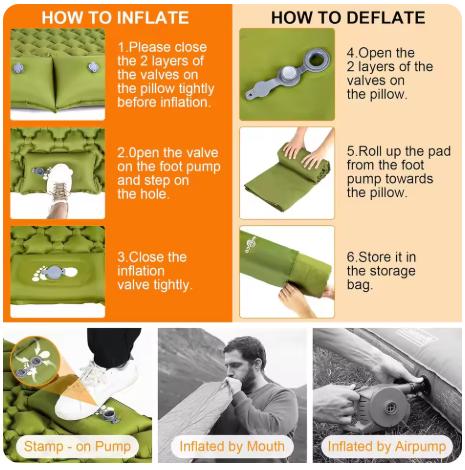 HOW TO INFLATE

1.Please close the 2 layers of the valves on the pillow tightly before inflation.

2.0pen the valve on the foot pump and step on the hole.

3.Close the inflation valve tightly.

HOW TO DEFLATE

4.Open the 2 layers of the valves on the pillow.

5.Roll up the pad from the foot pump towards the pillow.

6.Store it in the storage bag.

Stamp - on Pump

Inflated by Mouth

Inflated by Airpump