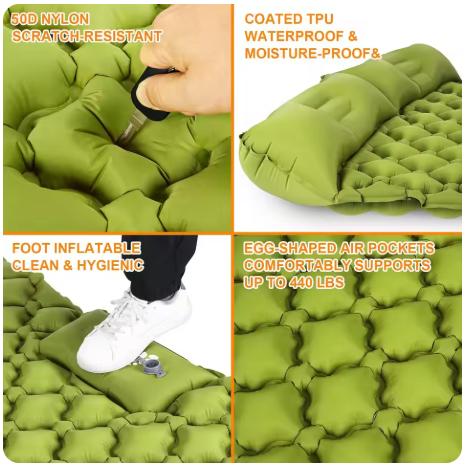 50D NYLON
SCRATCH-RESISTANT

COATED TPU
WATERPROOF &
MOISTURE-PROOF&

FOOT INFLATABLE
CLEAN & HYGIENIC

EGG-SHAPED AIR POCKETS
COMFORTABLY SUPPORTS
UP TO 440 LBS