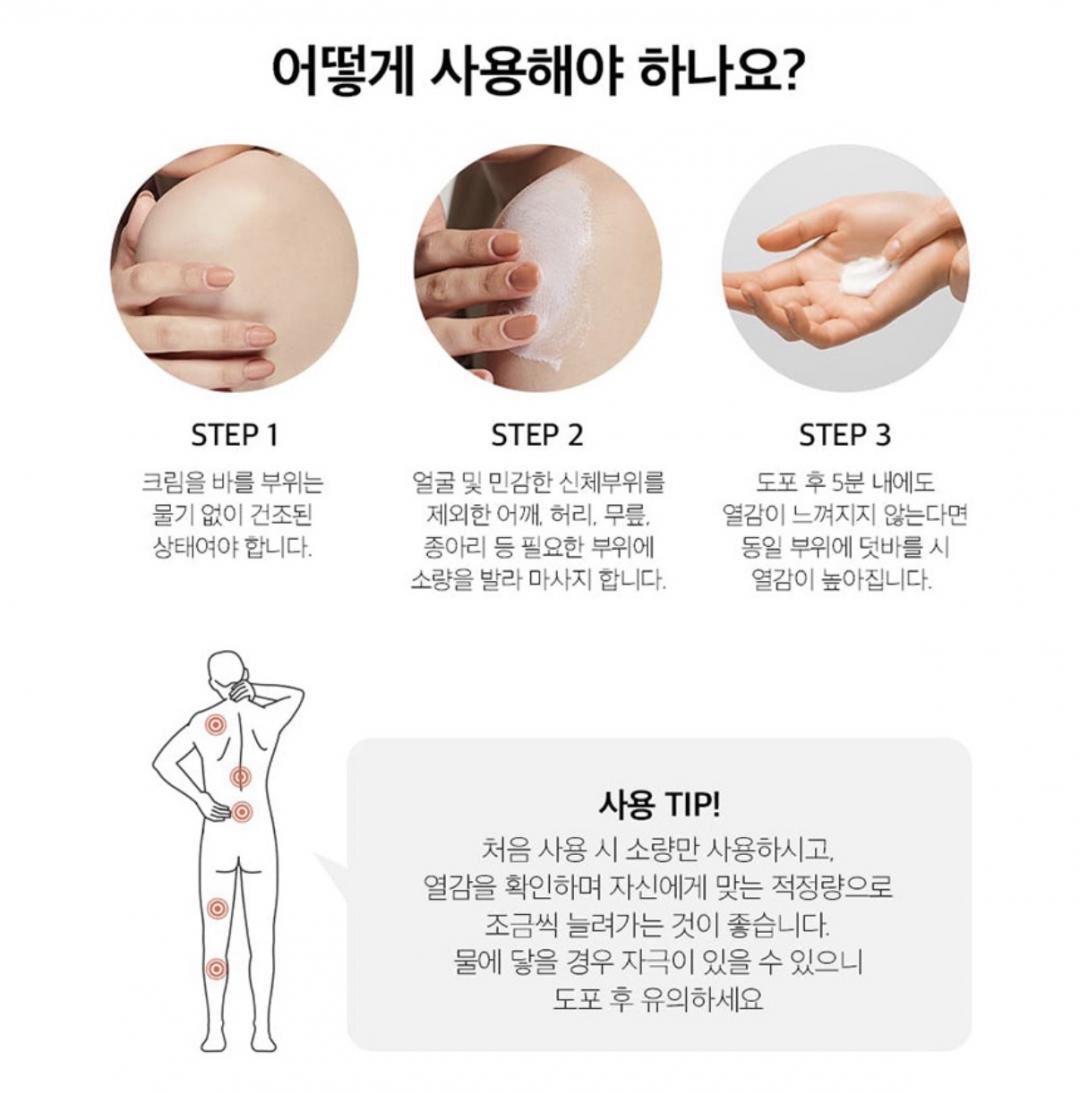 어떻게 사용해야 하나요?

STEP 1

크림을 바를 부위는 물기 없이 건조된 상태여야 합니다.

STEP 2

얼굴 및 민감한 신체부위를 제외한 어깨, 허리, 무릎, 종아리 등 필요한 부위에 소량을 발라 마사지 합니다.

STEP 3

도포 후 5분 내에도 열감이 느껴지지 않는다면 동일 부위에 덧바를 시 열감이 높아집니다.

사용 TIP!

처음 사용 시 소량만 사용하시고, 열감을 확인하며 자신에게 맞는 적정량으로 조금씩 늘려가는 것이 좋습니다. 물에 닿을 경우 자극이 있을 수 있으니 도포 후 유의하세요