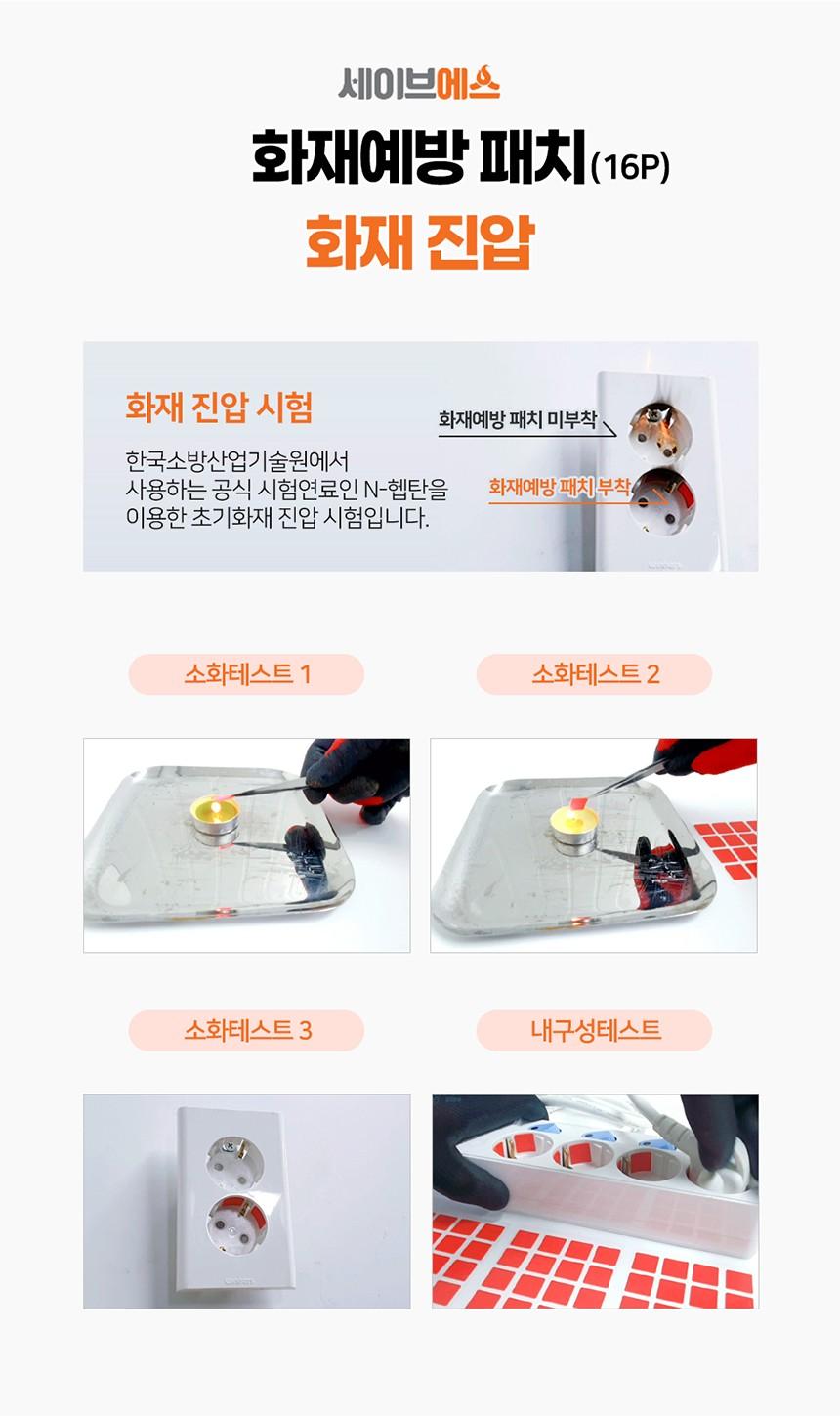 세이브에스

화재예방 패치(16P)

화재 진압

화재 진압 시험

한국소방산업기술원에서 사용하는 공식 시험연료인 N-헵탄을 이용한 초기화재 진압 시험입니다.

화재예방 패치 미부착

화재예방 패치 부착

소화테스트 1

소화테스트 2

소화테스트 3

내구성테스트