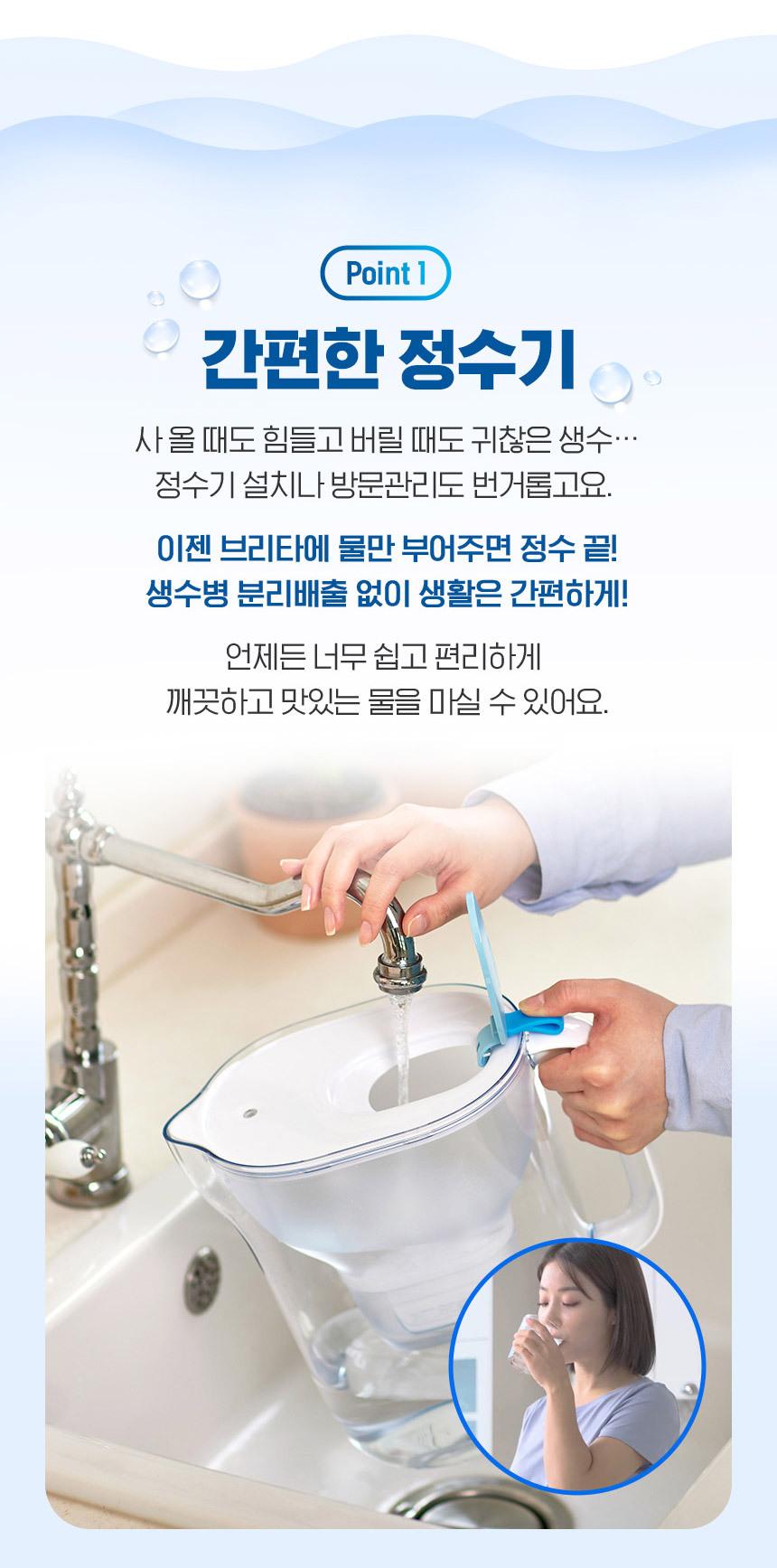 Point 1

간편한 정수기

사 올 때도 힘들고 버릴 때도 귀찮은 생수…
정수기 설치나 방문관리도 번거롭고요.

이젠 브리타에 물만 부어주면 정수 끝!
생수병 분리배출 없이 생활은 간편하게!

언제든 너무 쉽고 편리하게
깨끗하고 맛있는 물을 마실 수 있어요.