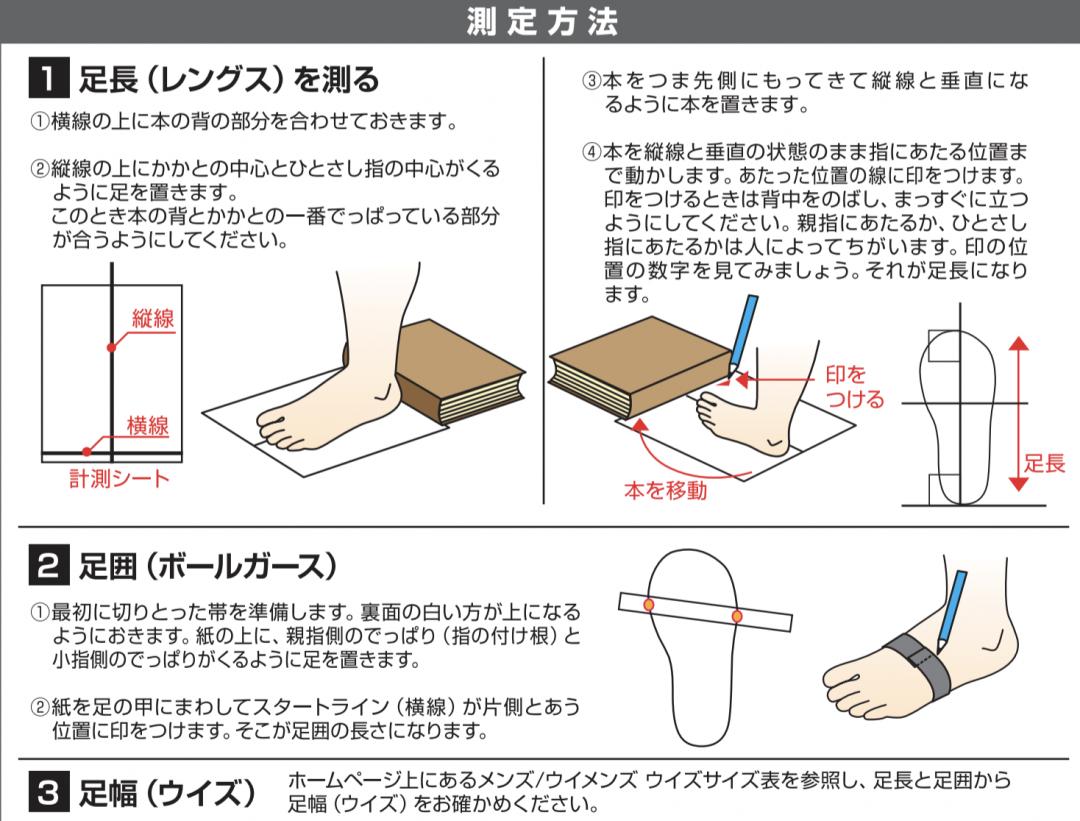 測定方法

1 足長（レングス）を測る

①横線の上に本の背の部分を合わせておきます。

②縦線の上にかかとの中心とひとさし指の中心がくるように足を置きます。
このとき本の背とかかとの一番でっぱっている部分が合うようにしてください。

縦線

横線

計測シート

③本をつま先側にもってきて縦線と垂直になるように本を置きます。

④本を縦線と垂直の状態のまま指にあたる位置まで動かします。あたった位置の線に印をつけます。印をつけるときは背中をのばし、まっすぐに立つようにしてください。親指にあたるか、ひとさし指にあたるかは人によってちがいます。印の位置の数字を見てみましょう。それが足長になります。

印をつける

本を移動

足長

2 足囲（ボールガース）

①最初に切りとった帯を準備します。裏面の白い方が上になるようにおきます。紙の上に、親指側のでっぱり（指の付け根）と小指側のでっぱりがくるように足を置きます。

②紙を足の甲にまわしてスタートライン（横線）が片側とあう位置に印をつけます。そこが足囲の長さになります。

3 足幅（ウイズ）

ホームページ上にあるメンズ/ウイメンズ ウイズサイズ表を参照し、足長と足囲から足幅（ウイズ）をお確かめください。