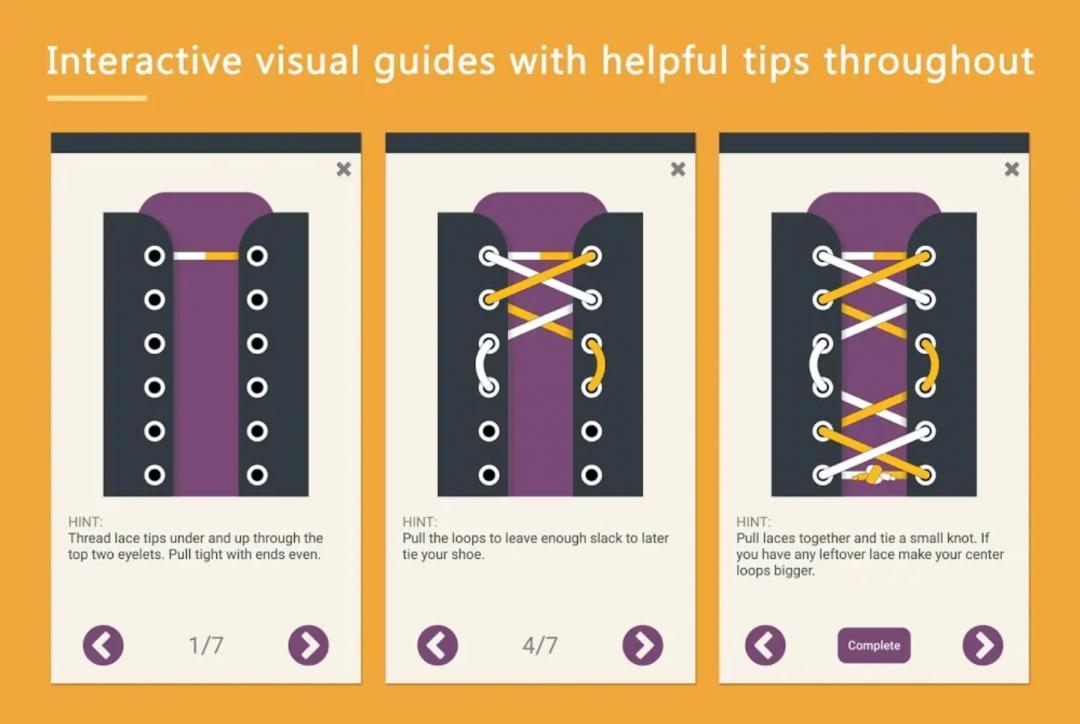 Interactive visual guides with helpful tips throughout

HINT:
Thread lace tips under and up through the top two eyelets. Pull tight with ends even.

1/7

HINT:
Pull the loops to leave enough slack to later tie your shoe.

4/7

HINT:
Pull laces together and tie a small knot. If you have any leftover lace make your center loops bigger.

Complete