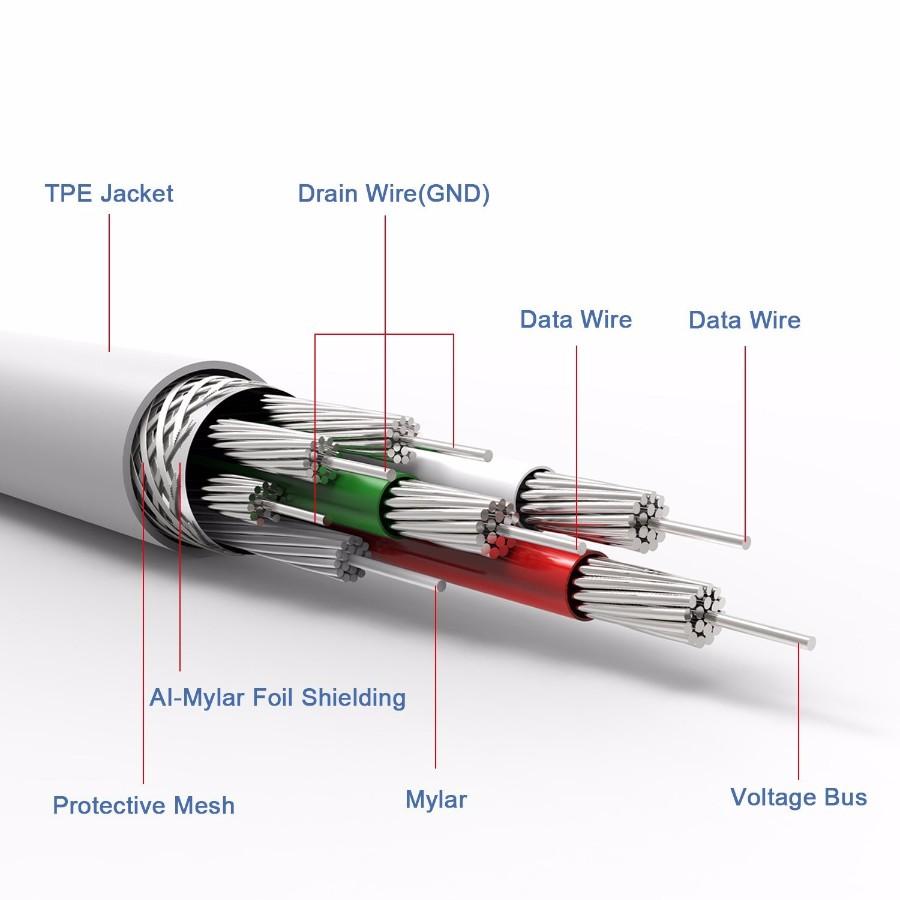 TPE Jacket

Drain Wire(GND)

Data Wire

Data Wire

Al-Mylar Foil Shielding

Protective Mesh

Mylar

Voltage Bus