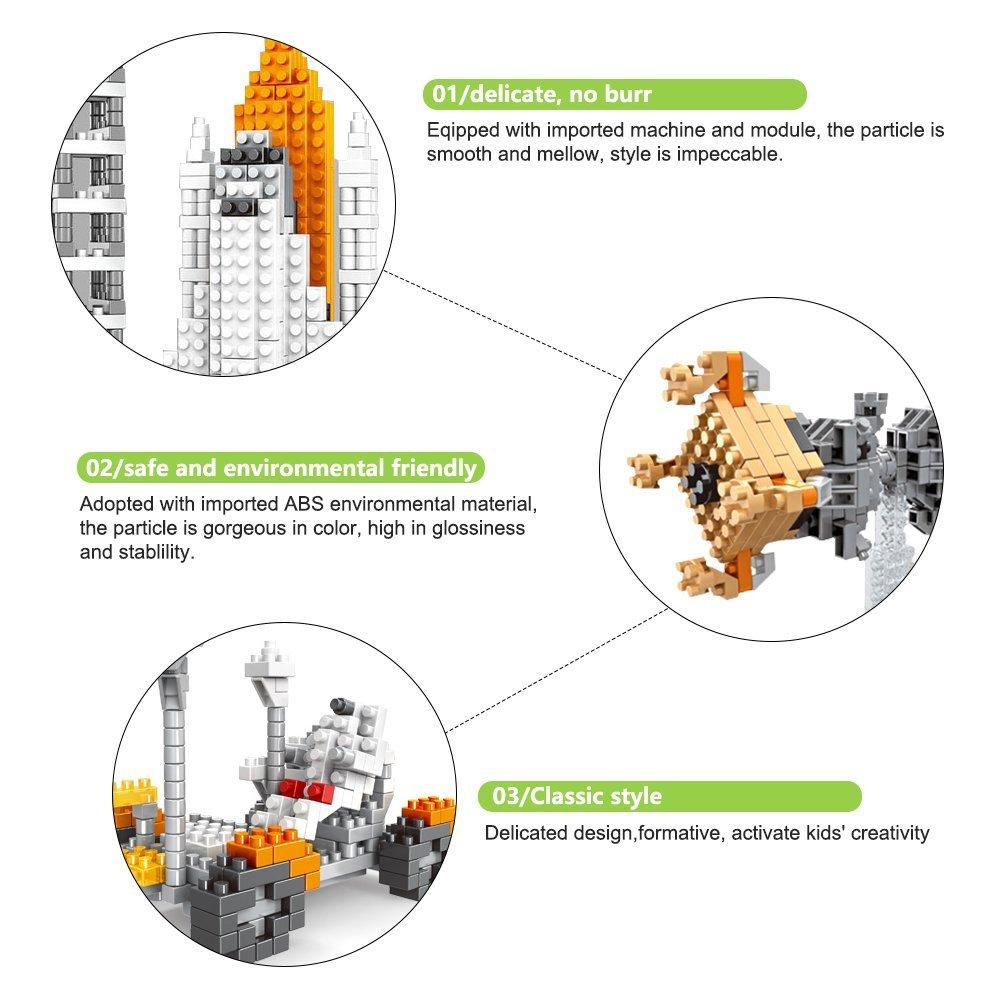 01/delicate, no burr

Eqipped with imported machine and module, the particle is smooth and mellow, style is impeccable.

02/safe and environmental friendly

Adopted with imported ABS environmental material, the particle is gorgeous in color, high in glossiness and stablility.

03/Classic style

Delicated design,formative, activate kids' creativity