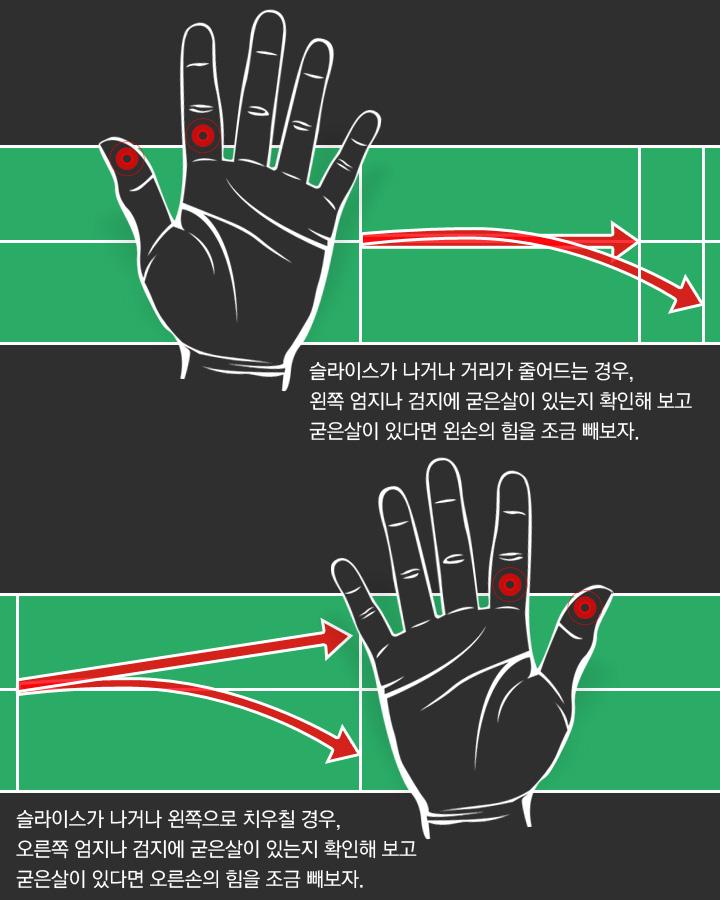 슬라이스가 나거나 거리가 줄어드는 경우,
왼쪽 엄지나 검지에 굳은살이 있는지 확인해 보고
굳은살이 있다면 왼손의 힘을 조금 빼보자.

슬라이스가 나거나 왼쪽으로 치우칠 경우,
오른쪽 엄지나 검지에 굳은살이 있는지 확인해 보고
굳은살이 있다면 오른손의 힘을 조금 빼보자.