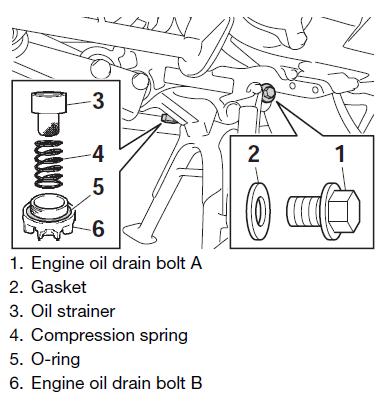 3
4
5
6
2
1

1. Engine oil drain bolt A
2. Gasket
3. Oil strainer
4. Compression spring
5. O-ring
6. Engine oil drain bolt B