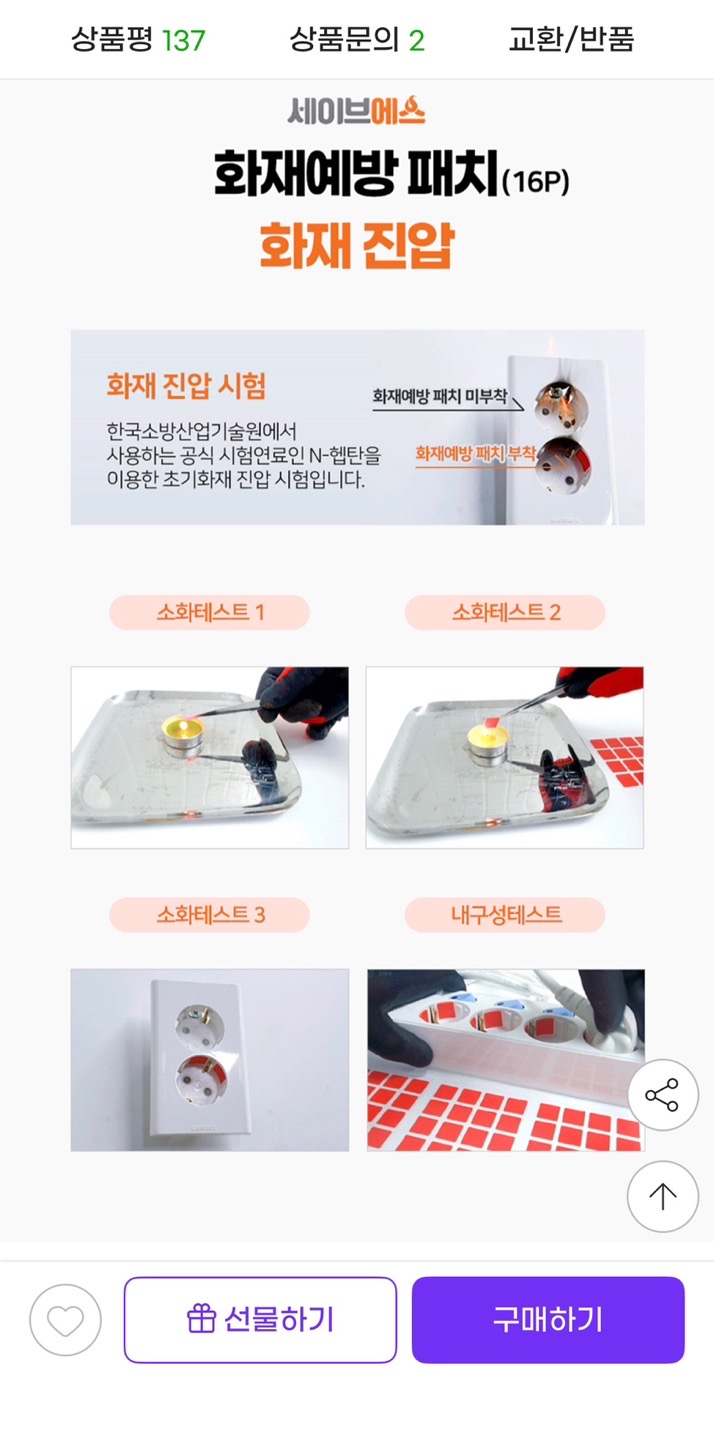 상품평 137 상품문의 2 교환/반품

세이브에스

화재예방 패치(16P)

화재 진압

화재 진압 시험

한국소방산업기술원에서 사용하는 공식 시험연료인 N-헵탄을 이용한 초기화재 진압 시험입니다.

화재예방 패치 미부착

화재예방 패치 부착

소화테스트 1

소화테스트 2

소화테스트 3

내구성테스트

선물하기

구매하기