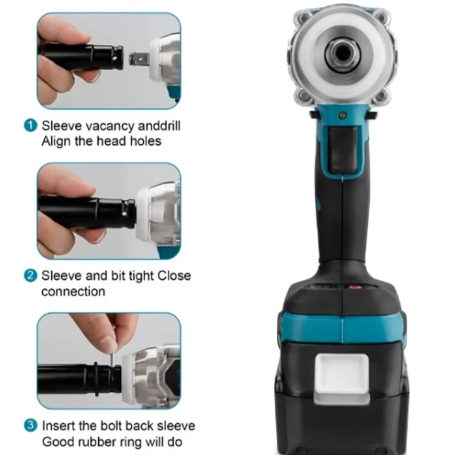 1 Sleeve vacancy anddrill Align the head holes

2 Sleeve and bit tight Close connection

3 Insert the bolt back sleeve Good rubber ring will do