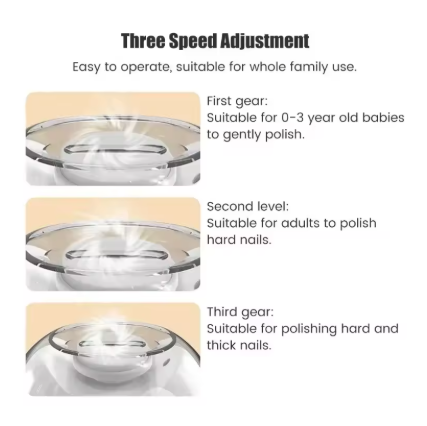 Three Speed Adjustment

Easy to operate, suitable for whole family use.

First gear:
Suitable for 0-3 year old babies to gently polish.

Second level:
Suitable for adults to polish hard nails.

Third gear:
Suitable for polishing hard and thick nails.