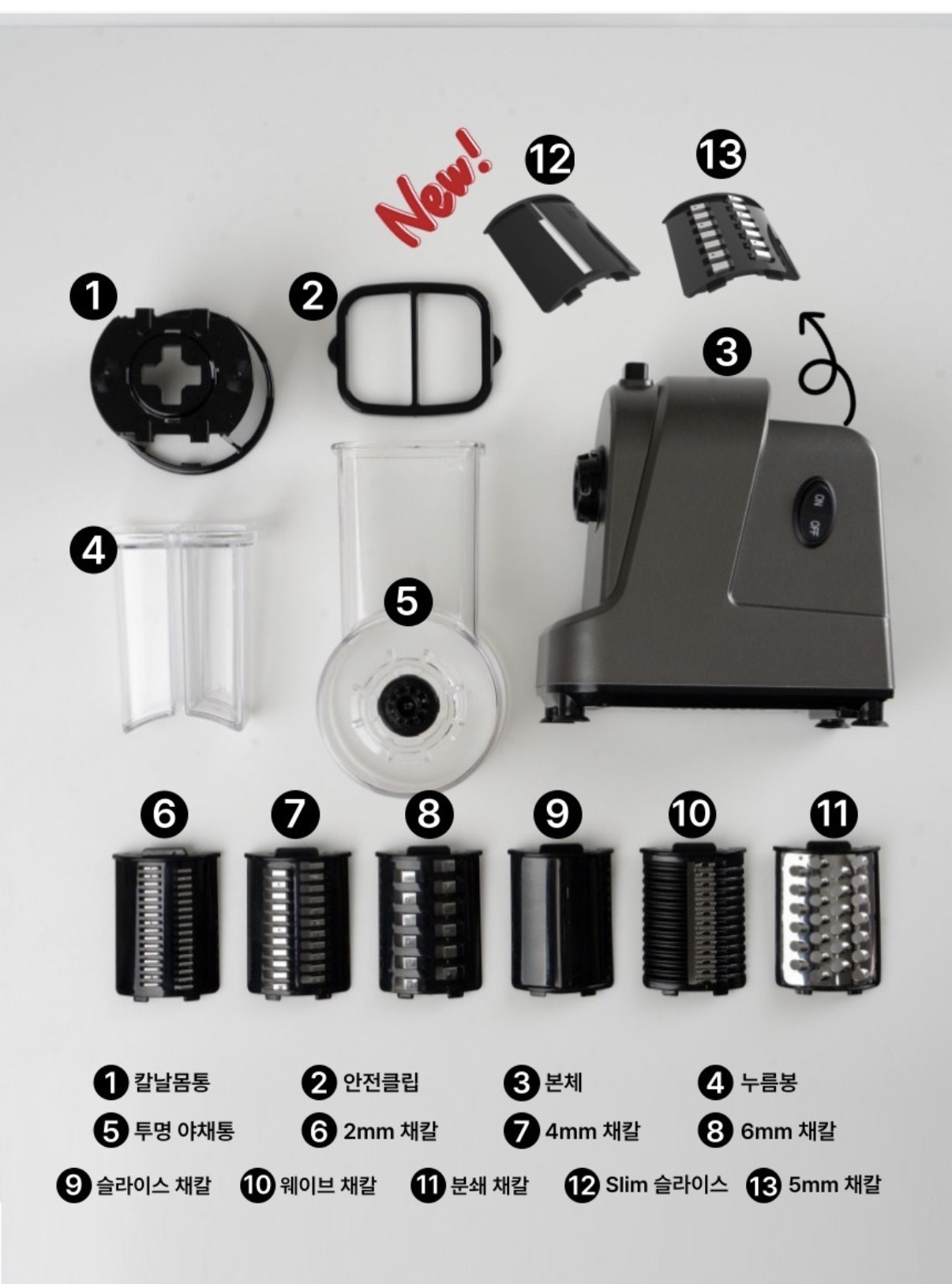 New!

12

13

1

2

3

ON

OFF

4

5

6

7

8

9

10

11

1 칼날몸통
2 안전클립
3 본체
4 누름봉
5 투명 야채통
6 2mm 채칼
7 4mm 채칼
8 6mm 채칼
9 슬라이스 채칼
10 웨이브 채칼
11 분쇄 채칼
12 Slim 슬라이스
13 5mm 채칼