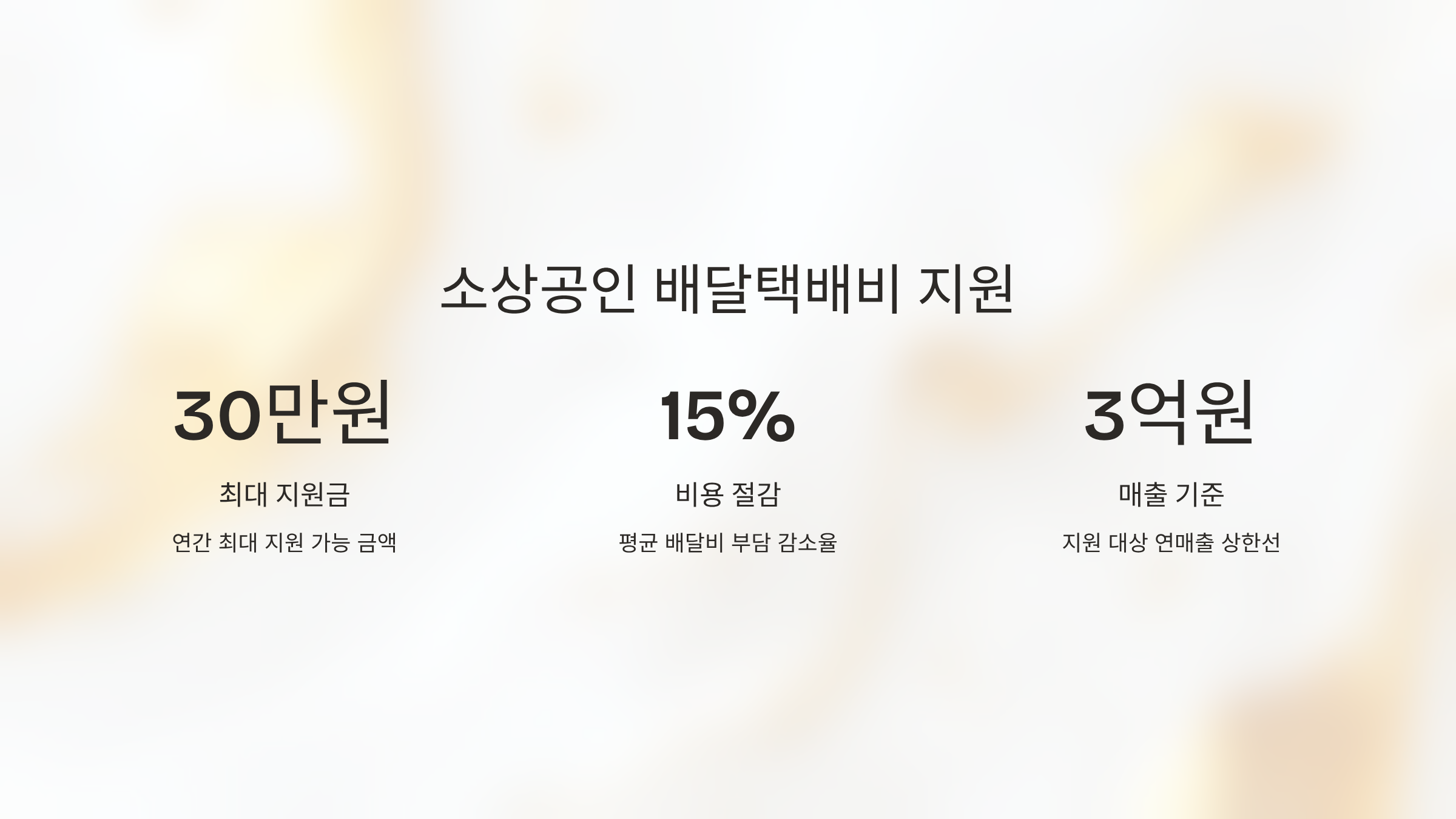 소상공인 배달택배비 지원

30만원

최대 지원금

연간 최대 지원 가능 금액

15%

비용 절감

평균 배달비 부담 감소율

3억원

매출 기준

지원 대상 연매출 상한선