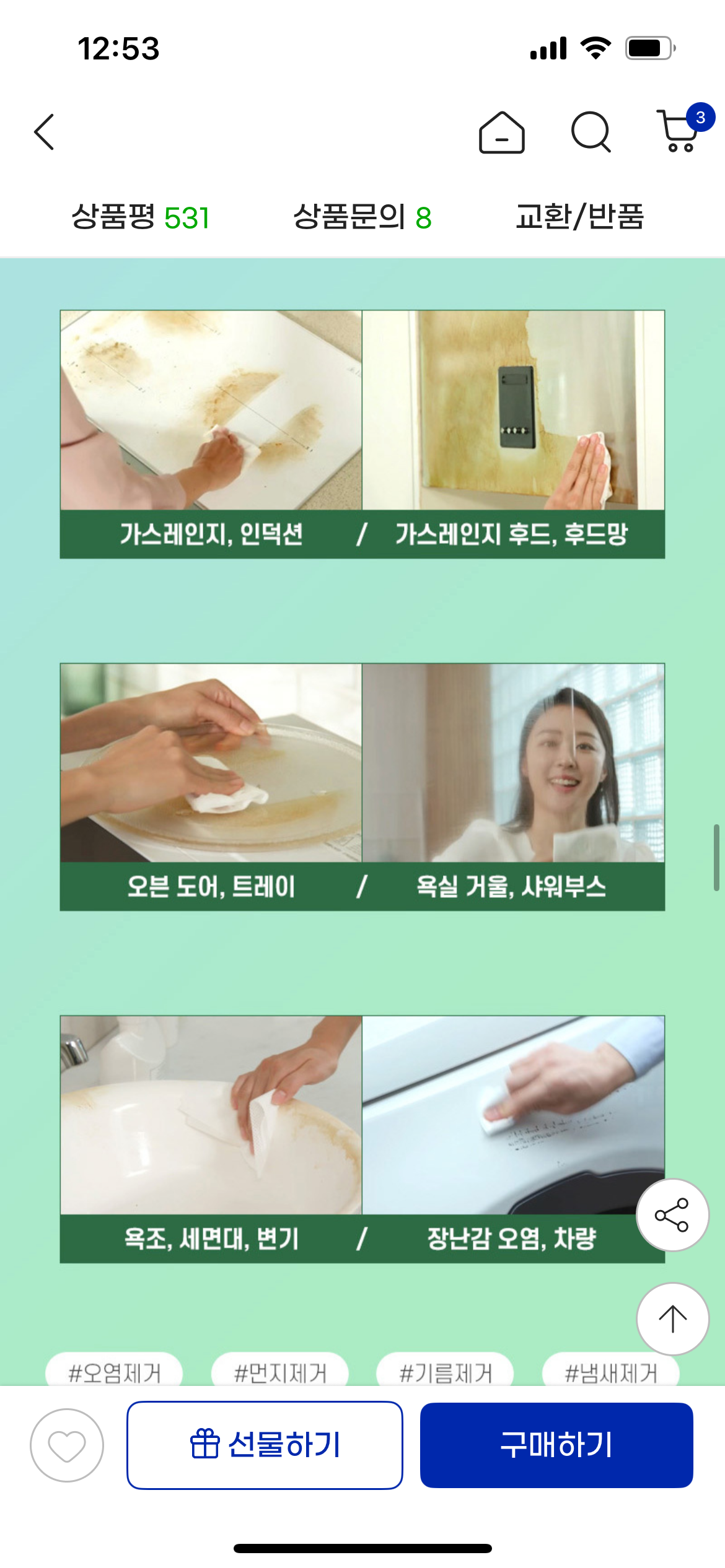 12:53

3

상품평 531 상품문의 8 교환/반품

가스레인지, 인덕션 / 가스레인지 후드, 후드망

오븐 도어, 트레이 / 욕실 거울, 샤워부스

욕조, 세면대, 변기 / 장난감 오염, 차량

#오염제거 #먼지제거 #기름제거 #냄새제거

선물하기 구매하기