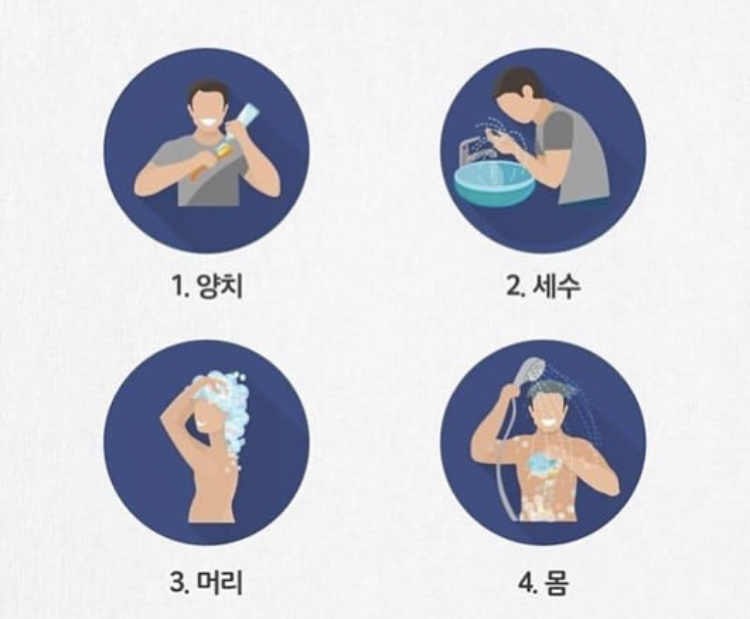 1. 양치

2. 세수

3. 머리

4. 몸