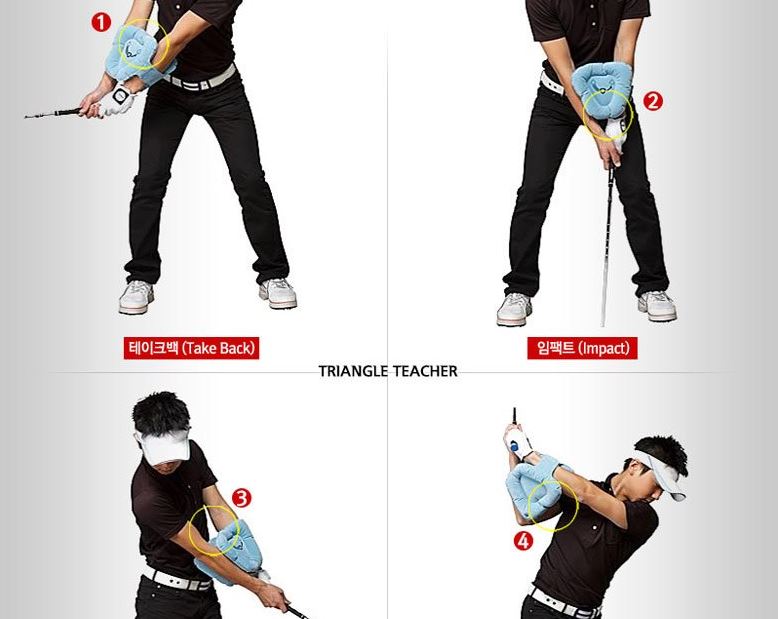 1

2

테이크백 (Take Back)

임팩트 (Impact)

TRIANGLE TEACHER

3

4