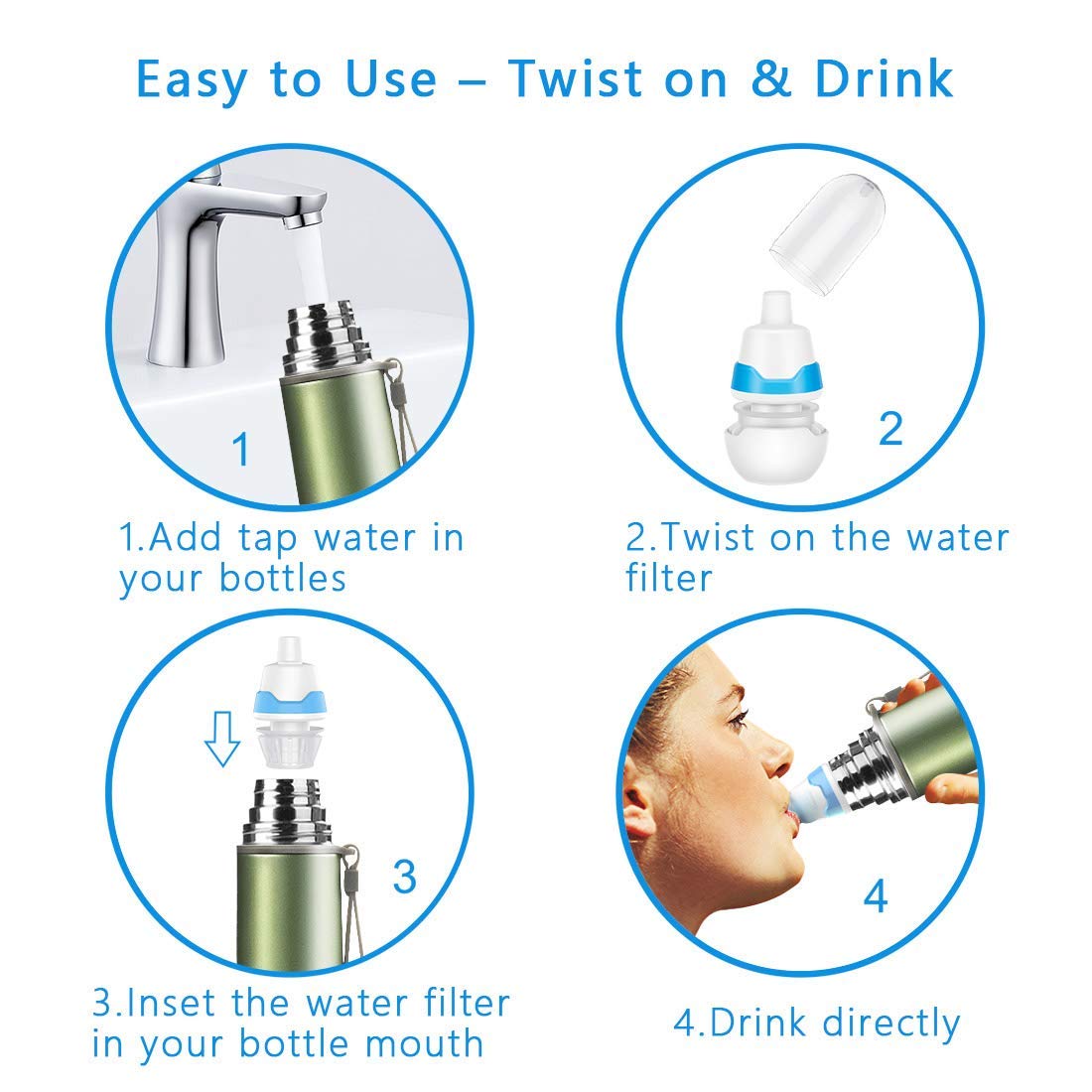 Easy to Use – Twist on & Drink

1

1.Add tap water in your bottles

2

2.Twist on the water filter

3

3.Inset the water filter in your bottle mouth

4

4.Drink directly