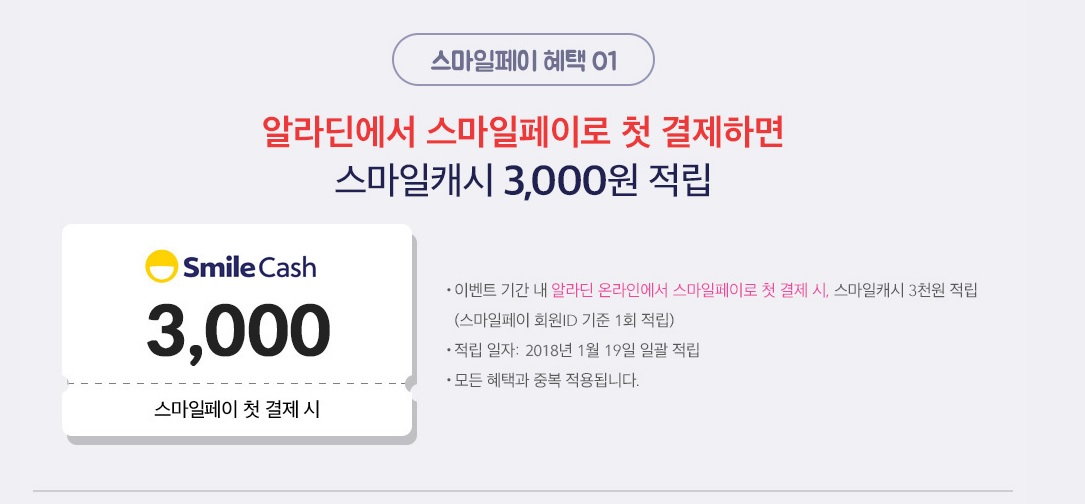 스마일페이 혜택 01

알라딘에서 스마일페이로 첫 결제하면
스마일캐시 3,000원 적립

Smile Cash

3,000

스마일페이 첫 결제 시

• 이벤트 기간 내 알라딘 온라인에서 스마일페이로 첫 결제 시, 스마일캐시 3천원 적립 (스마일페이 회원ID 기준 1회 적립)
• 적립 일자: 2018년 1월 19일 일괄 적립
• 모든 혜택과 중복 적용됩니다.