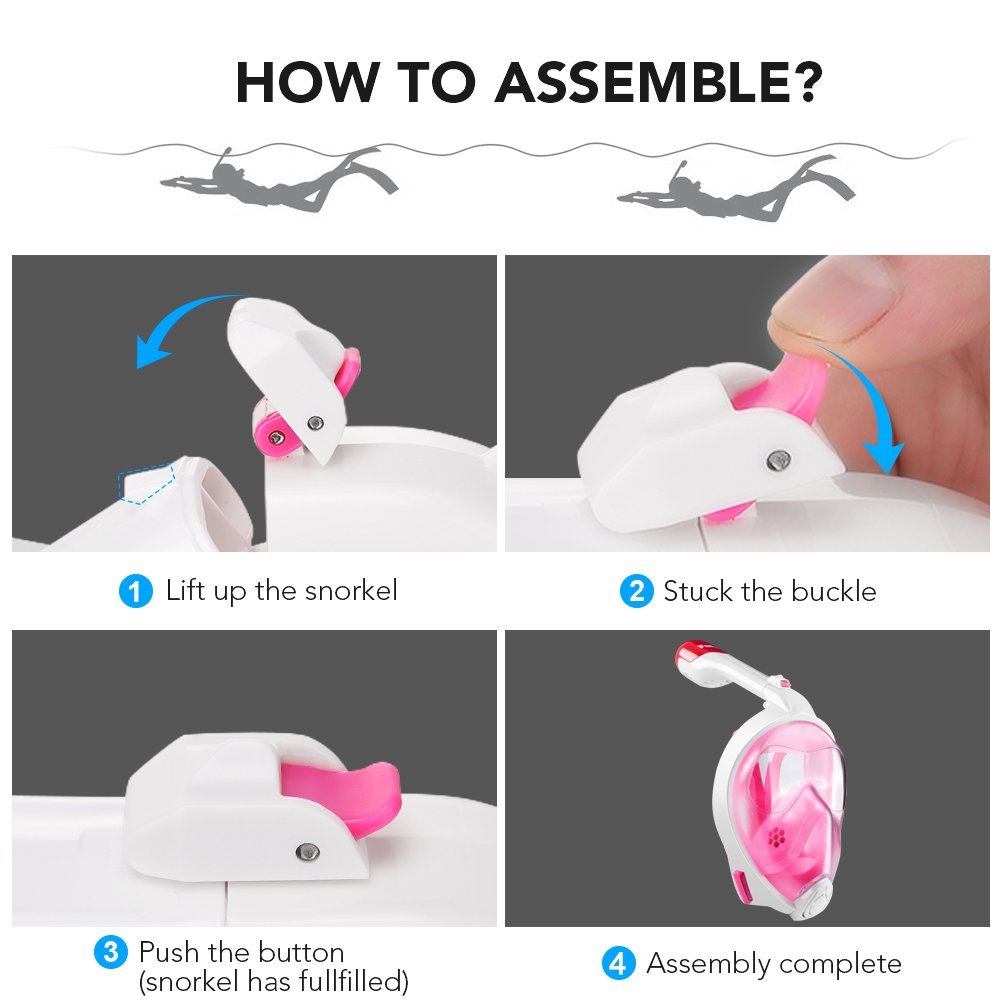 HOW TO ASSEMBLE?

1 Lift up the snorkel

2 Stuck the buckle

3 Push the button (snorkel has fullfilled)

4 Assembly complete