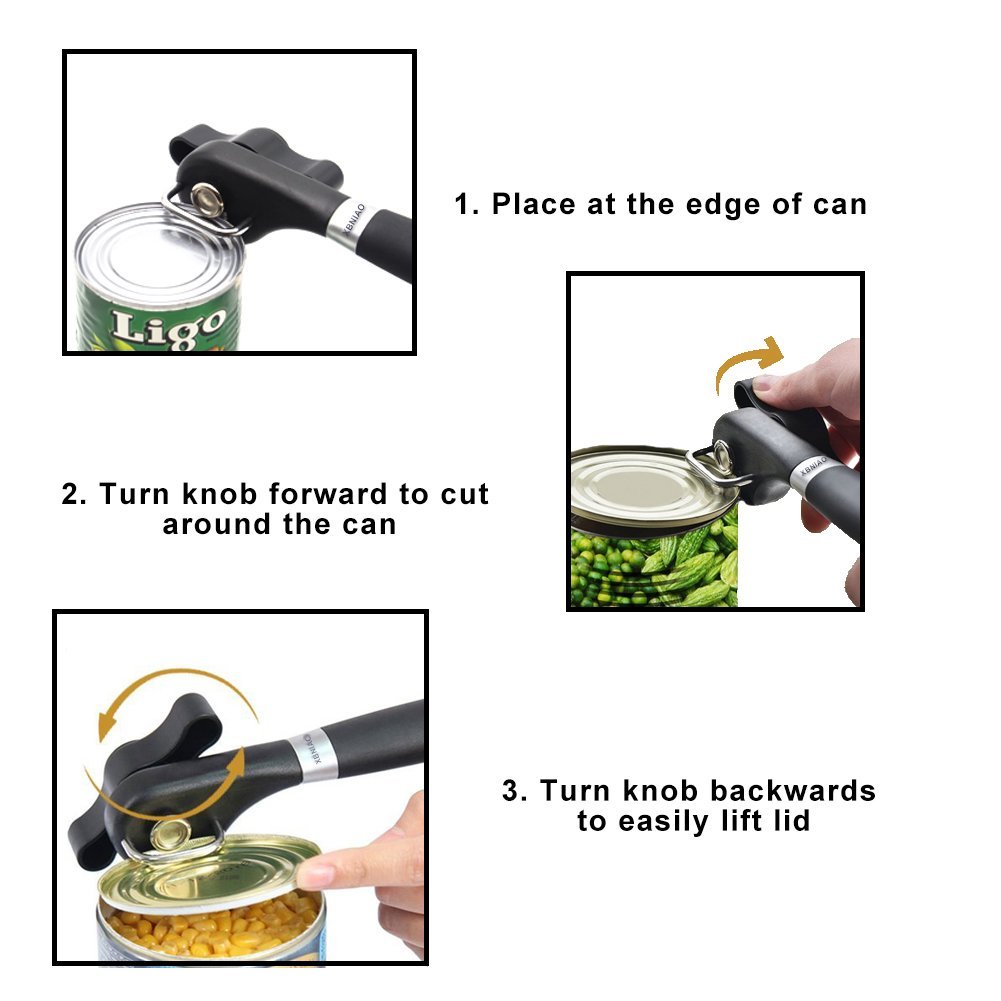 XBNIAO

Ligo

1. Place at the edge of can

XBNIAO

2. Turn knob forward to cut around the can

XBNIAO

3. Turn knob backwards to easily lift lid