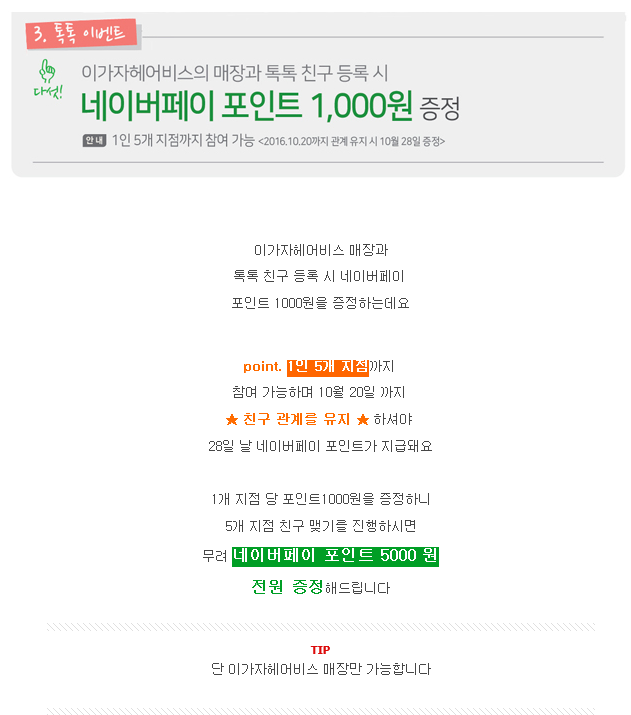 3. 톡톡 이벤트

다섯!

이가자헤어비스의 매장과 톡톡 친구 등록 시

네이버페이 포인트 1,000원 증정

안내 1인 5개 지점까지 참여 가능 <2016.10.20까지 관계 유지 시 10월 28일 증정>

이가자헤어비스 매장과
톡톡 친구 등록 시 네이버페이
포인트 1000원을 증정하는데요

point. 1인 5개 지점까지
참여 가능하며 10월 20일 까지
★ 친구 관계를 유지 ★ 하셔야
28일 날 네이버페이 포인트가 지급돼요

1개 지점 당 포인트1000원을 증정하니
5개 지점 친구 맺기를 진행하시면
무려 네이버페이 포인트 5000 원
전원 증정해드립니다

TIP
단 이가자헤어비스 매장만 가능합니다