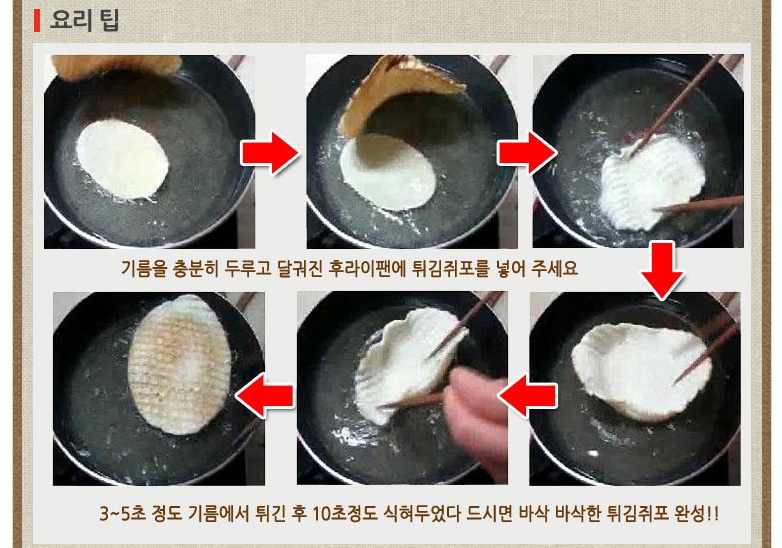 요리 팁

기름을 충분히 두루고 달궈진 후라이팬에 튀김쥐포를 넣어 주세요

3~5초 정도 기름에서 튀긴 후 10초정도 식혀두었다 드시면 바삭 바삭한 튀김쥐포 완성!!